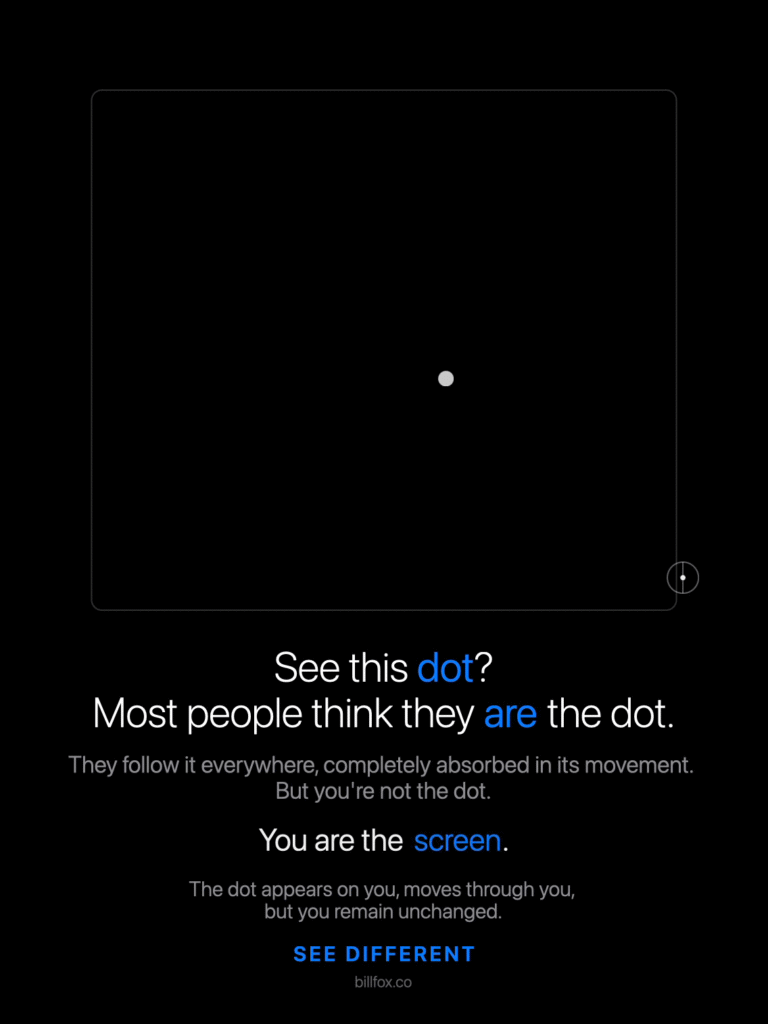 See this dot?
Most people think they are the dot.

They follow it everywhere, completely absorbed in its movement. But you're not the dot.

You are the screen.

The dot appears on you, moves through you, but you remain unchanged.

SEE DIFFERENT

billfox.co